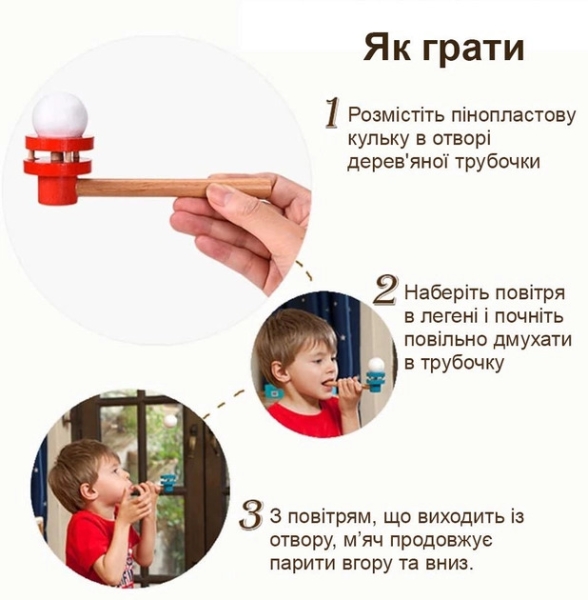 Як грати

1 Розмістіть пінопластову кульку в отворі дерев'яної трубочки

2 Наберіть повітря в легені і почніть повільно дмухати в трубочку

3 З повітрям, що виходить із отвору, м'яч продовжує парити вгору та вниз.