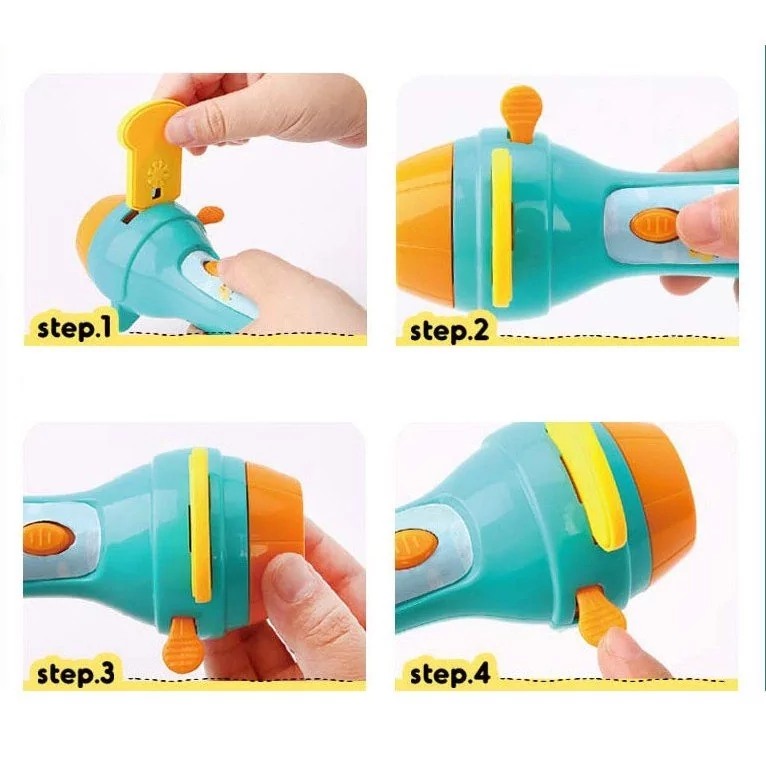 step.1

step.2

step.3

step.4